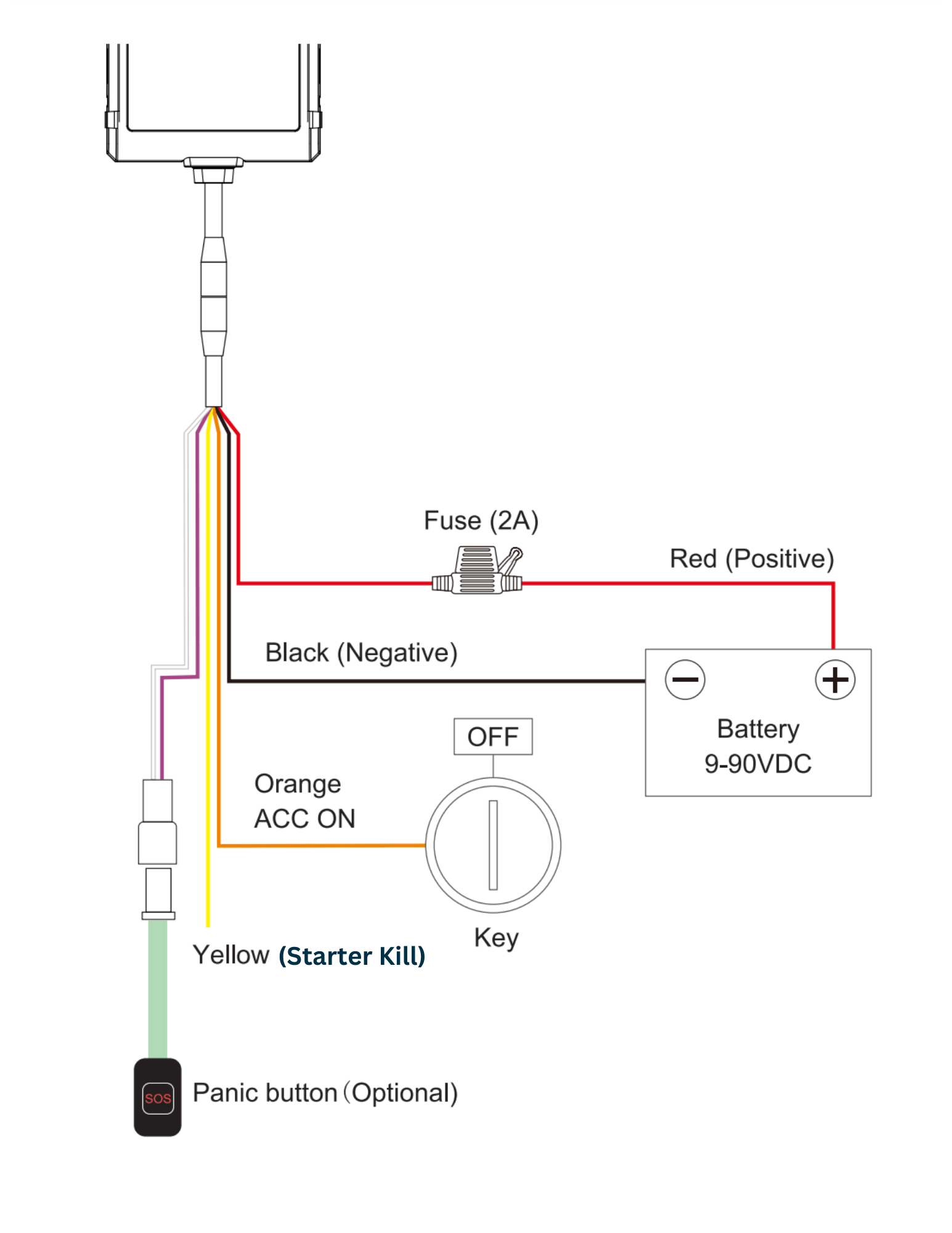 Fuse (2A)

Red (Positive)

Black (Negative)

−

+

Battery
9-90VDC

OFF

Orange
ACC ON

Key

Yellow (Starter Kill)

SOS

Panic button (Optional)